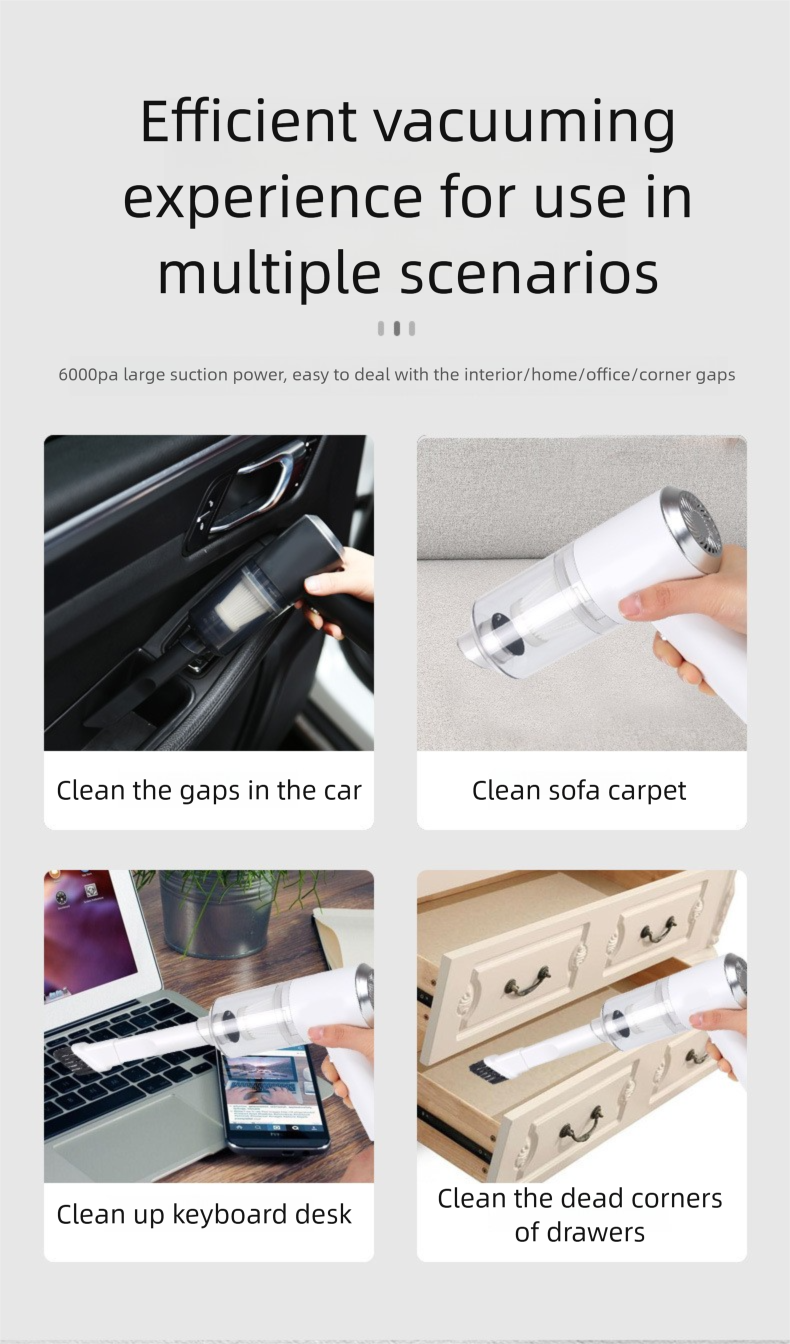 Efficient vacuuming experience for use in multiple scenarios

6000pa large suction power, easy to deal with the interior/home/office/corner gaps

Clean the gaps in the car

Clean sofa carpet

Clean up keyboard desk

Clean the dead corners of drawers